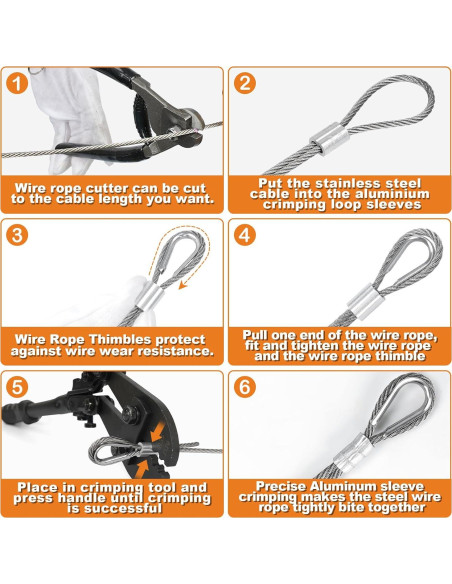 1

Wire rope cutter can be cut to the cable length you want.

2

Put the stainless steel cable into the aluminium crimping loop sleeves

3

Wire Rope Thimbles protect against wire wear resistance.

4

Pull one end of the wire rope, fit and tighten the wire rope and the wire rope thimble

5

Place in crimping tool and press handle until crimping is successful

6

Precise Aluminum sleeve crimping makes the steel wire rope tightly bite together