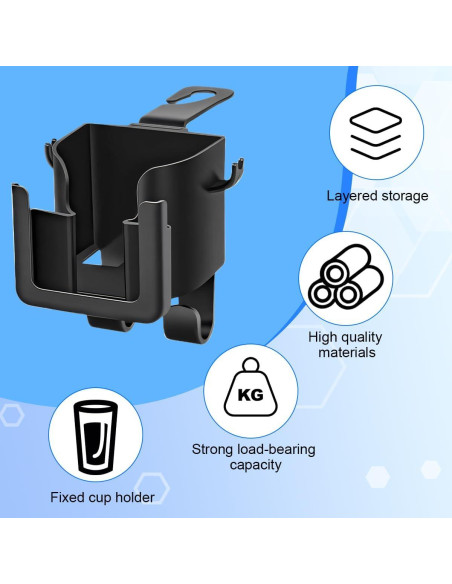 Layered storage

High quality materials

KG

Strong load-bearing capacity

Fixed cup holder