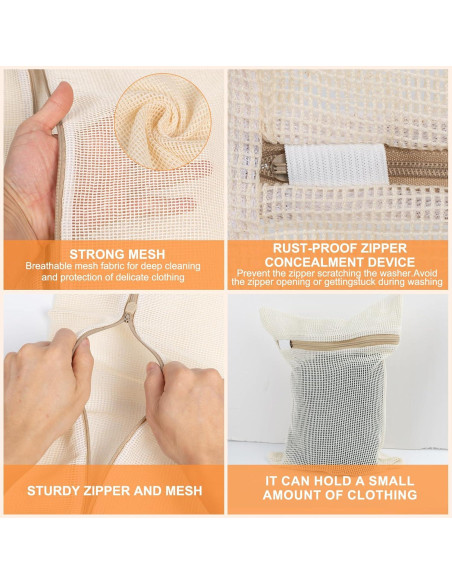 STRONG MESH
Breathable mesh fabric for deep cleaning and protection of delicate clothing

RUST-PROOF ZIPPER CONCEALMENT DEVICE
Prevent the zipper scratching the washer.Avoid the zipper opening or gettingstuck during washing

STURDY ZIPPER AND MESH

IT CAN HOLD A SMALL AMOUNT OF CLOTHING