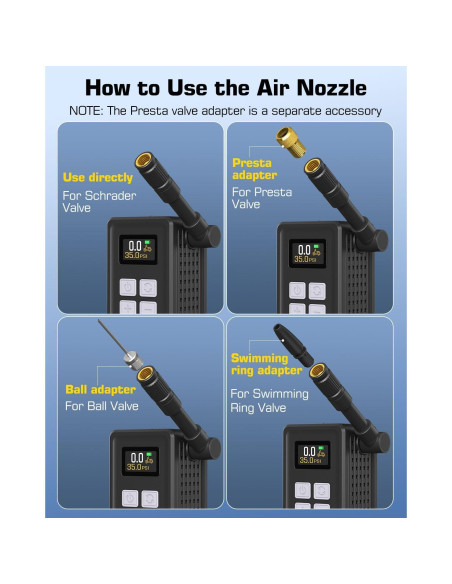 How to Use the Air Nozzle

NOTE: The Presta valve adapter is a separate accessory

Use directly
For Schrader Valve

0.0
35.0 PSI

Presta adapter
For Presta Valve

0.0
35.0 PSI

Ball adapter
For Ball Valve

0.0
35.0 PSI

Swimming ring adapter
For Swimming Ring Valve

0.0
35.0 PSI