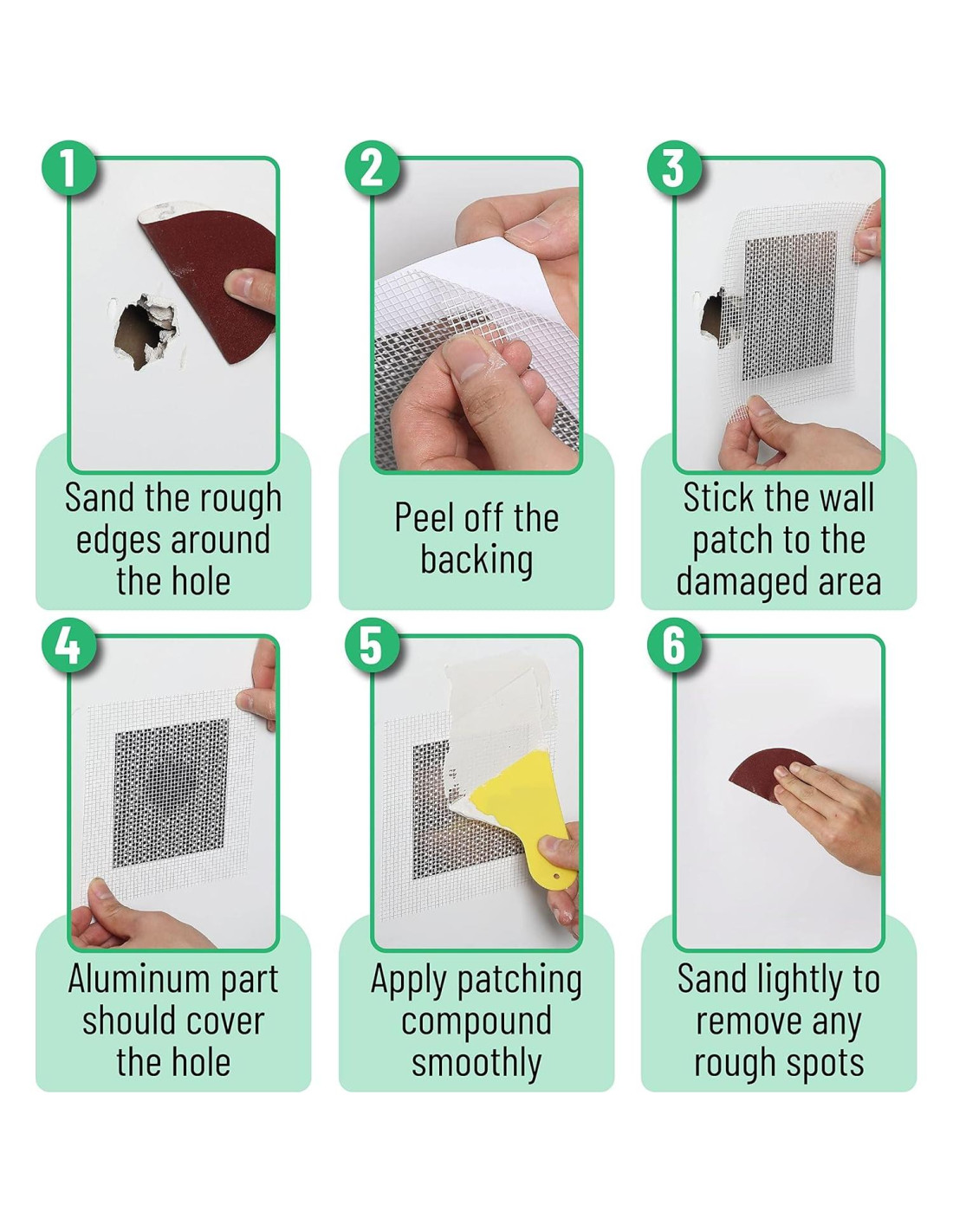 1

Sand the rough edges around the hole

2

Peel off the backing

3

Stick the wall patch to the damaged area

4

Aluminum part should cover the hole

5

Apply patching compound smoothly

6

Sand lightly to remove any rough spots