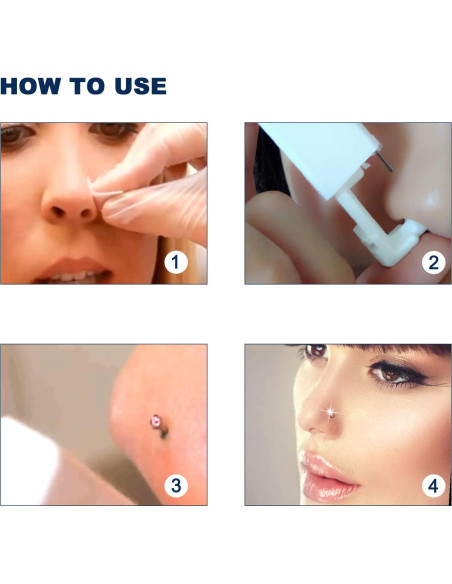 HOW TO USE

1

2

3

4