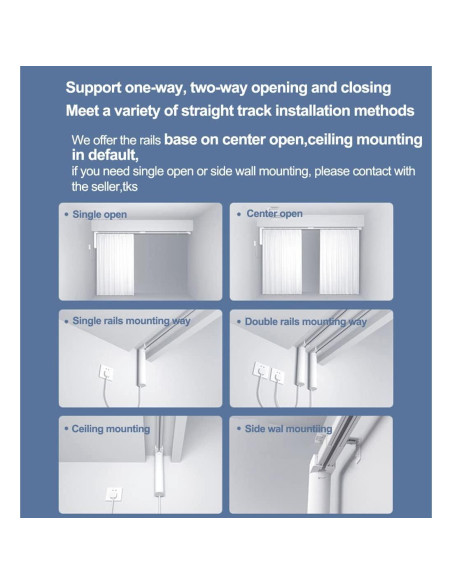 Support one-way, two-way opening and closing
Meet a variety of straight track installation methods

We offer the rails base on center open,ceiling mounting in default,
if you need single open or side wall mounting, please contact with the seller,tks

• Single open

• Center open

• Single rails mounting way

• Double rails mounting way

• Ceiling mounting

• Side wal mountiing