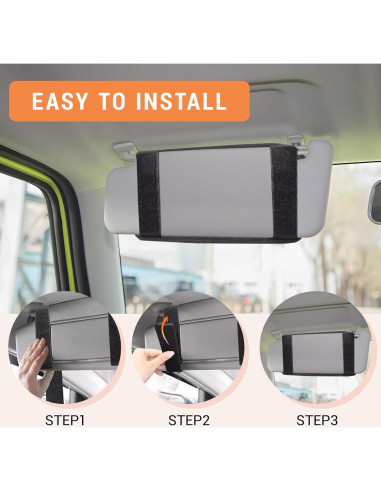 EASY TO INSTALL

STEP1

STEP2

STEP3