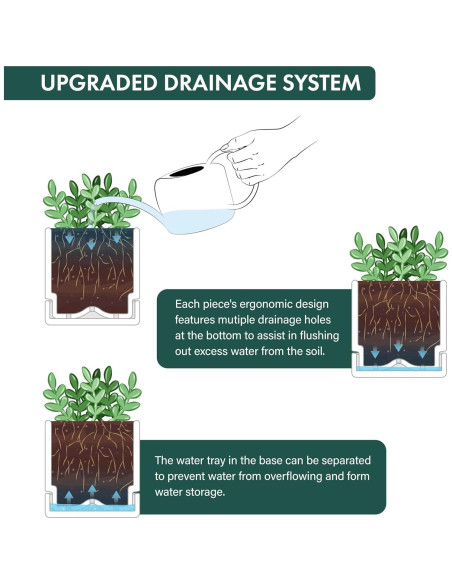 UPGRADED DRAINAGE SYSTEM

Each piece's ergonomic design features mutiple drainage holes at the bottom to assist in flushing out excess water from the soil.

The water tray in the base can be separated to prevent water from overflowing and form water storage.