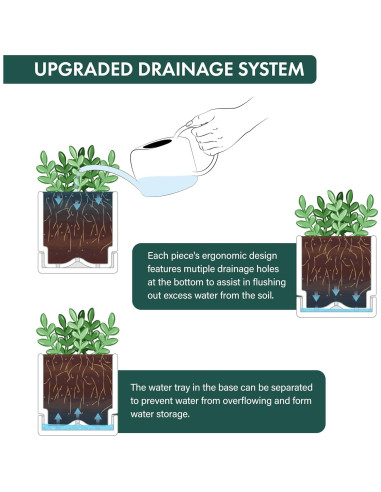 UPGRADED DRAINAGE SYSTEM

Each piece's ergonomic design features mutiple drainage holes at the bottom to assist in flushing out excess water from the soil.

The water tray in the base can be separated to prevent water from overflowing and form water storage.