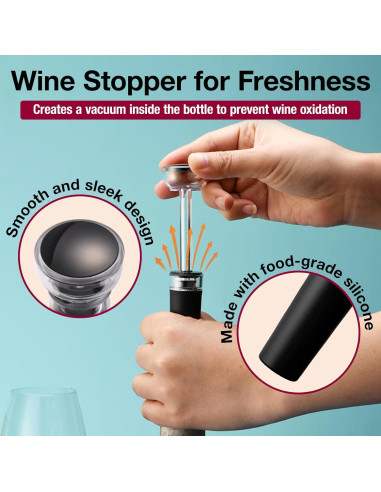 Wine Stopper for Freshness

Creates a vacuum inside the bottle to prevent wine oxidation

Smooth and sleek design

Made with food-grade silicone