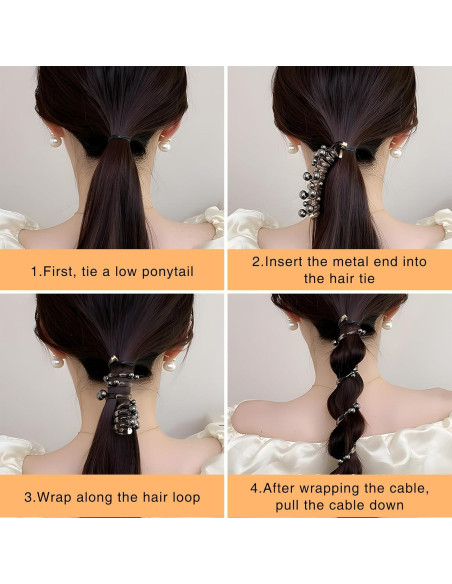 1.First, tie a low ponytail

2.Insert the metal end into the hair tie

3.Wrap along the hair loop

4.After wrapping the cable, pull the cable down