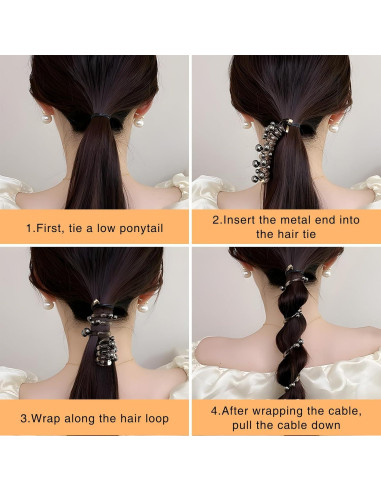 1.First, tie a low ponytail

2.Insert the metal end into the hair tie

3.Wrap along the hair loop

4.After wrapping the cable, pull the cable down