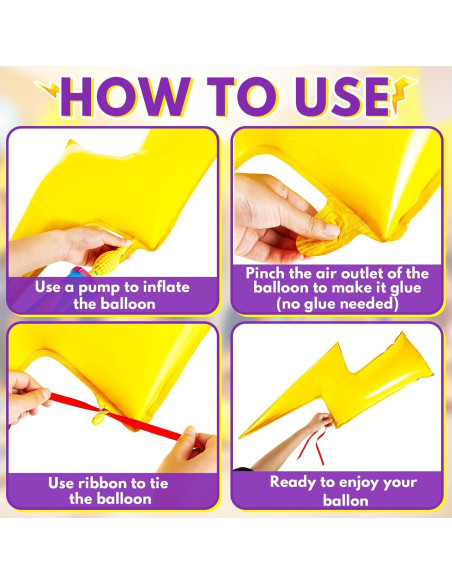 HOW TO USE

Use a pump to inflate the balloon

Pinch the air outlet of the balloon to make it glue (no glue needed)

Use ribbon to tie the balloon

Ready to enjoy your ballon