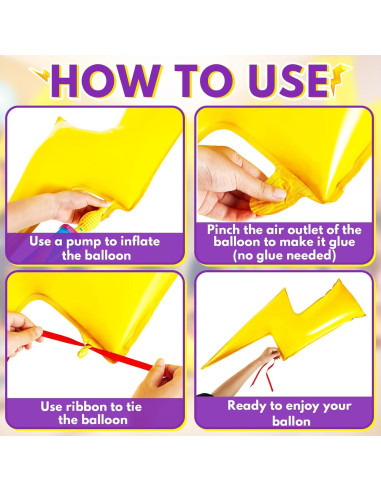 HOW TO USE

Use a pump to inflate the balloon

Pinch the air outlet of the balloon to make it glue (no glue needed)

Use ribbon to tie the balloon

Ready to enjoy your ballon