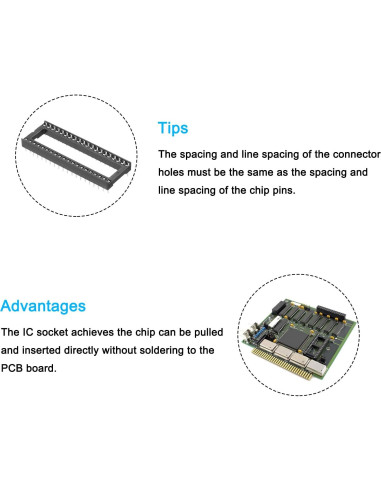 Tips

The spacing and line spacing of the connector holes must be the same as the spacing and line spacing of the chip pins.

Advantages

The IC socket achieves the chip can be pulled and inserted directly without soldering to the PCB board.