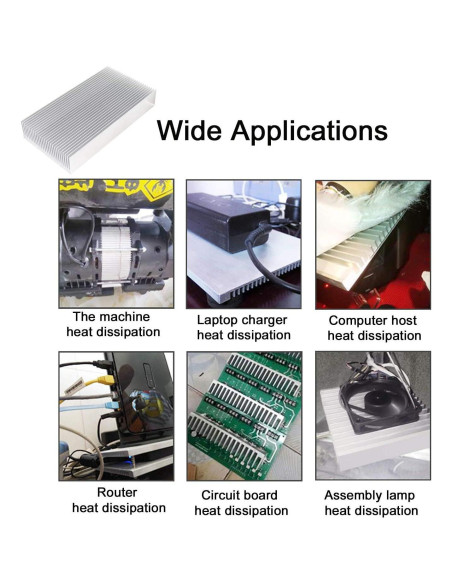 Wide Applications

The machine heat dissipation

Laptop charger heat dissipation

Computer host heat dissipation

Router heat dissipation

Circuit board heat dissipation

Assembly lamp heat dissipation