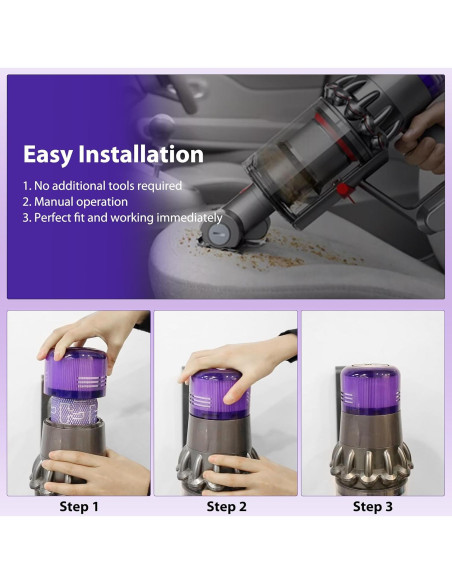 Easy Installation

1. No additional tools required
2. Manual operation
3. Perfect fit and working immediately

Step 1

Step 2

Step 3