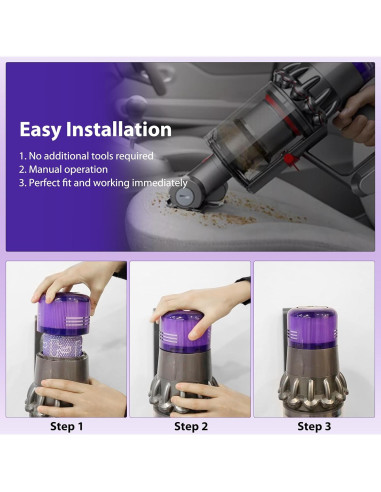 Easy Installation

1. No additional tools required
2. Manual operation
3. Perfect fit and working immediately

Step 1

Step 2

Step 3