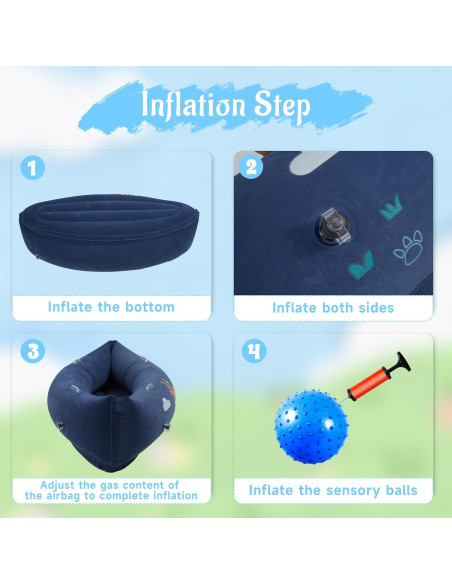 Inflation Step

1

Inflate the bottom

2

Inflate both sides

3

Adjust the gas content of the airbag to complete inflation

4

Inflate the sensory balls