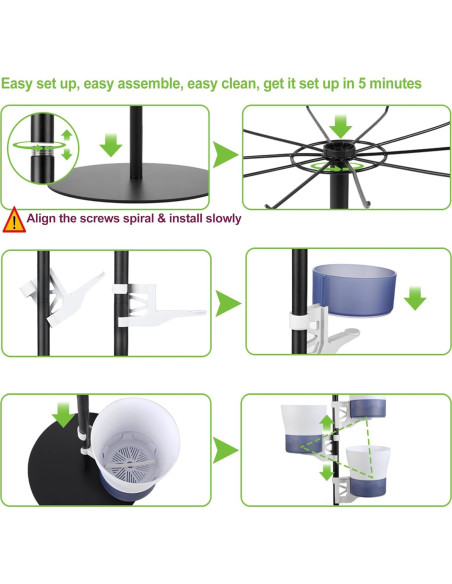 Easy set up, easy assemble, easy clean, get it set up in 5 minutes

Align the screws spiral & install slowly