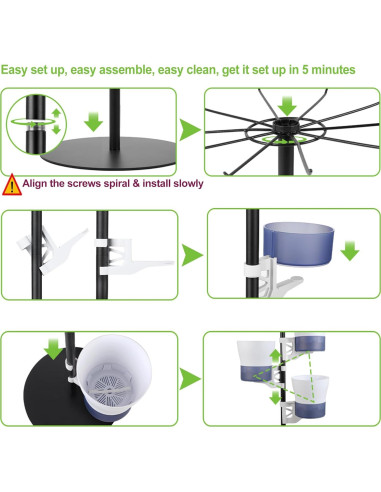 Easy set up, easy assemble, easy clean, get it set up in 5 minutes

Align the screws spiral & install slowly