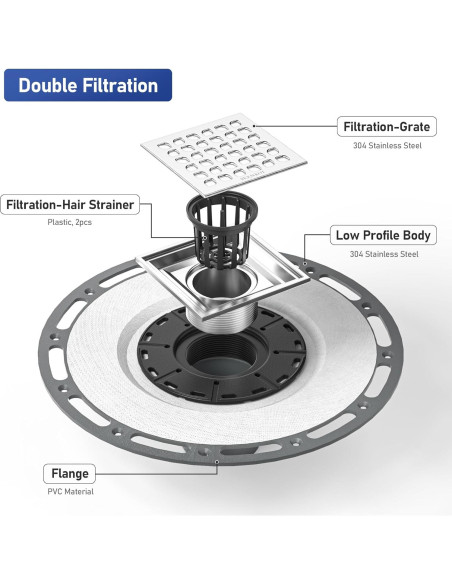 Double Filtration

Filtration-Grate
304 Stainless Steel

Filtration-Hair Strainer
Plastic, 2pcs

Low Profile Body
304 Stainless Steel

Flange
PVC Material