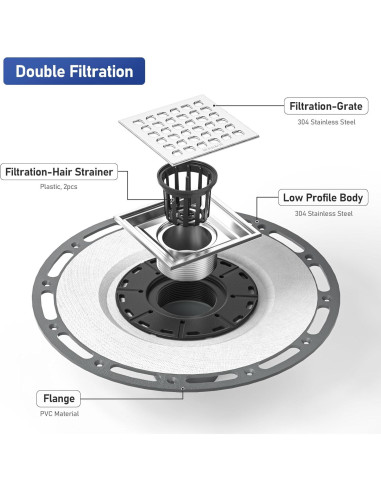 Double Filtration

Filtration-Grate
304 Stainless Steel

Filtration-Hair Strainer
Plastic, 2pcs

Low Profile Body
304 Stainless Steel

Flange
PVC Material