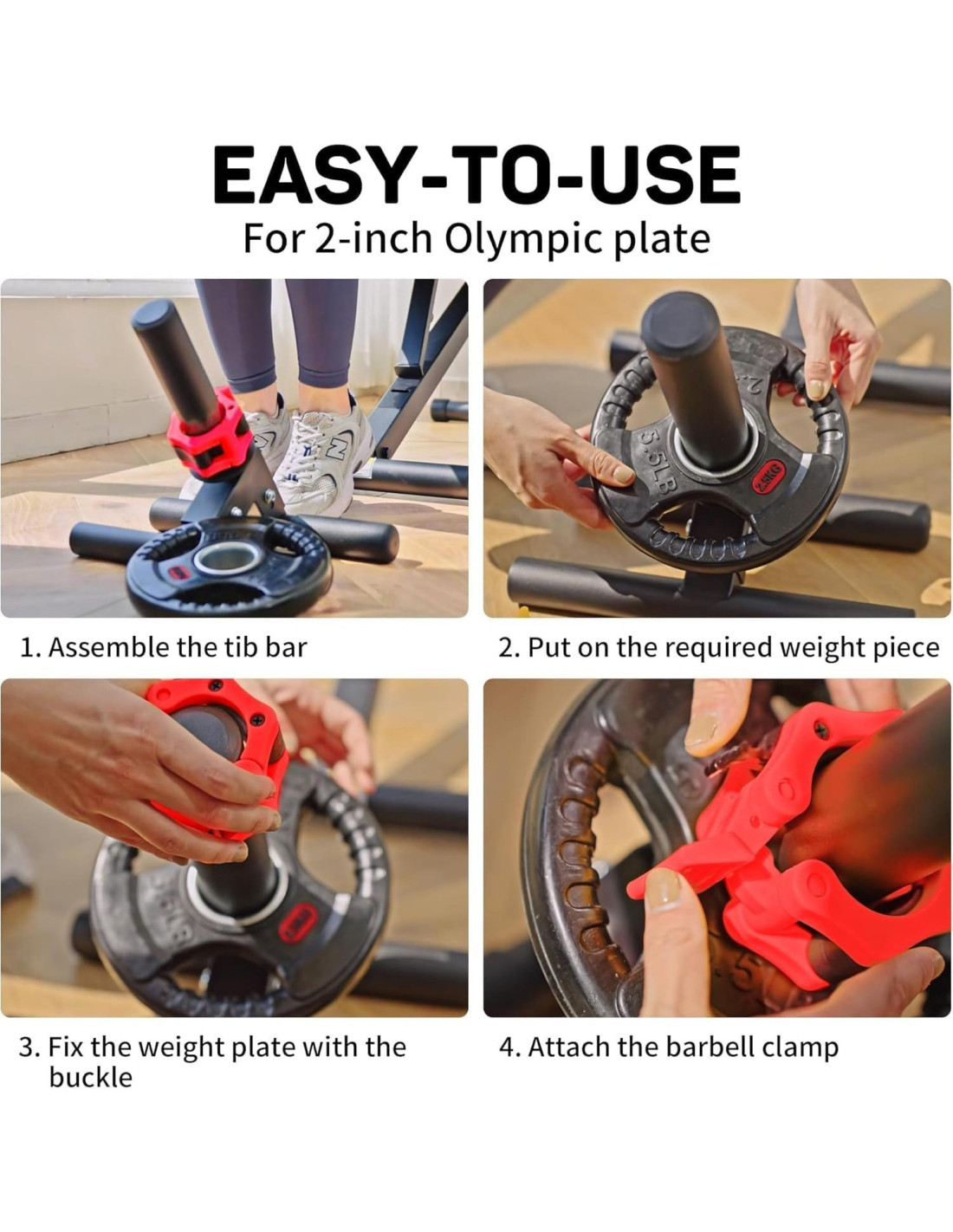 EASY-TO-USE
For 2-inch Olympic plate

5.5LB

2.5KG

1. Assemble the tib bar

2. Put on the required weight piece

3. Fix the weight plate with the buckle

4. Attach the barbell clamp