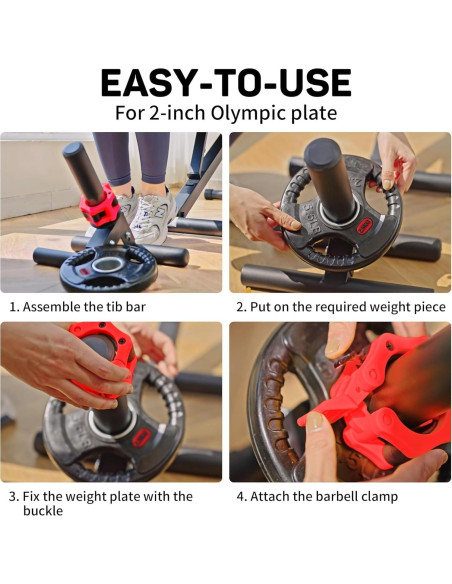 EASY-TO-USE

For 2-inch Olympic plate

1. Assemble the tib bar

2. Put on the required weight piece

3. Fix the weight plate with the buckle

4. Attach the barbell clamp