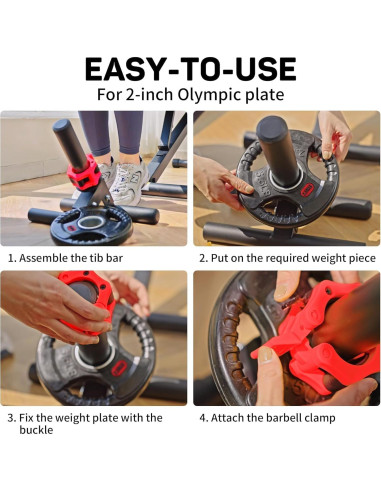 EASY-TO-USE
For 2-inch Olympic plate

1. Assemble the tib bar

2. Put on the required weight piece

3. Fix the weight plate with the buckle

4. Attach the barbell clamp