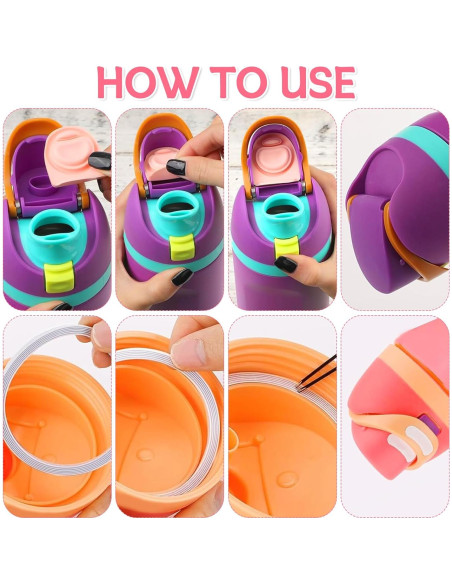 HOW TO USE