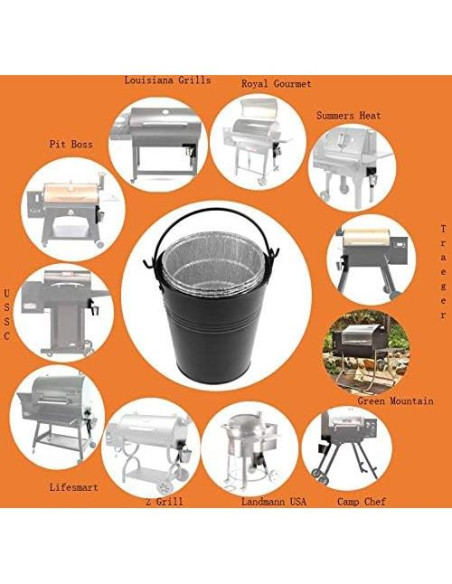 Louisiana Grills

Royal Gourmet

Summers Heat

Pit Boss

Traeger

USSC

Green Mountain

Lifesmart

Z Grill

Landmann USA

Camp Chef