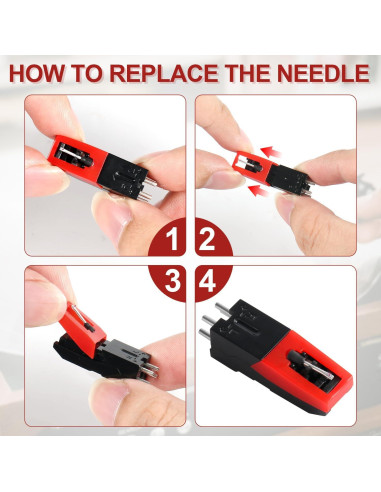 HOW TO REPLACE THE NEEDLE

1

2

3

4