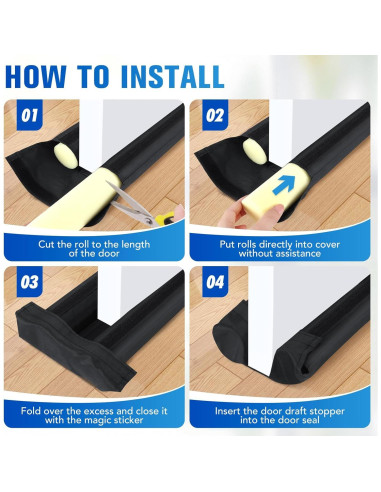 HOW TO INSTALL

01

Cut the roll to the length of the door

02

Put rolls directly into cover without assistance

03

Fold over the excess and close it with the magic sticker

04

Insert the door draft stopper into the door seal