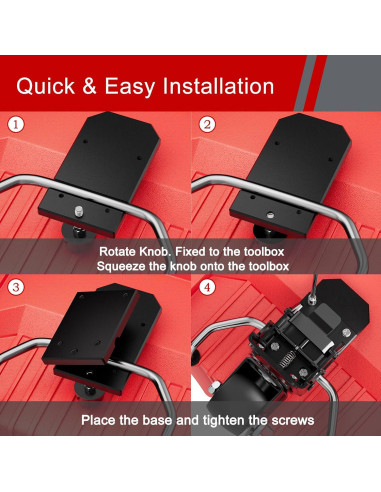 Quick & Easy Installation

1

2

Rotate Knob. Fixed to the toolbox
Squeeze the knob onto the toolbox

3

4

Place the base and tighten the screws