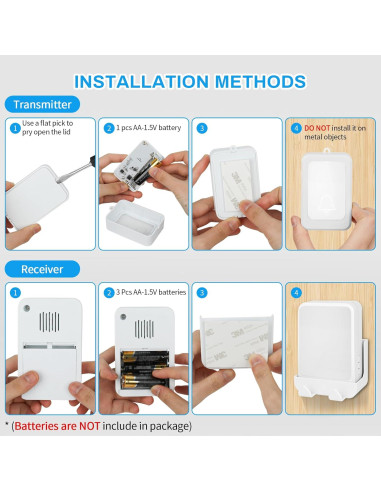 INSTALLATION METHODS

Transmitter

1 Use a flat pick to pry open the lid

2 1 pcs AA-1.5V battery

3

3M 3M

4 DO NOT install it on metal objects

Receiver

1

2 3 Pcs AA-1.5V batteries

3

3M 3M 3M 3M

4

* (Batteries are NOT include in package)