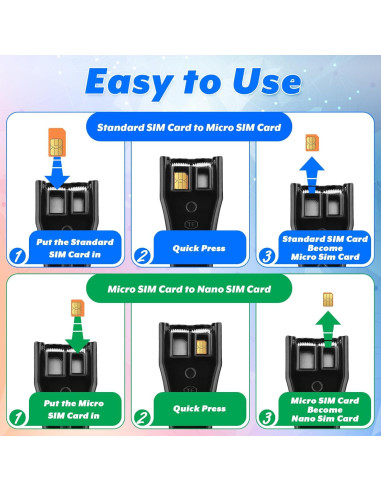 Easy to Use

Standard SIM Card to Micro SIM Card

1 Put the Standard SIM Card in

2 Quick Press

3 Standard SIM Card Become Micro Sim Card

Micro SIM Card to Nano SIM Card

1 Put the Micro SIM Card in

2 Quick Press

3 Micro SIM Card Become Nano Sim Card