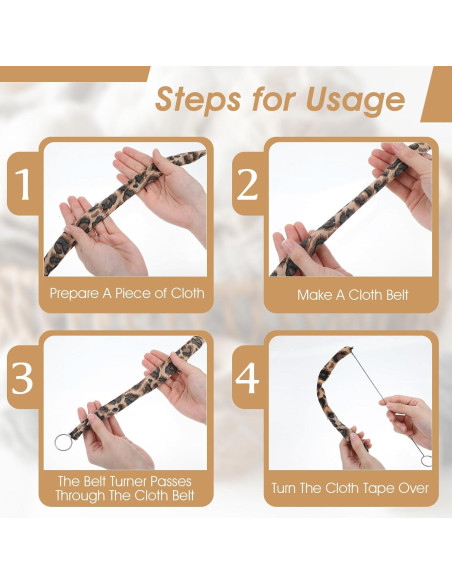 Steps for Usage

1

Prepare A Piece of Cloth

2

Make A Cloth Belt

3

The Belt Turner Passes Through The Cloth Belt

4

Turn The Cloth Tape Over