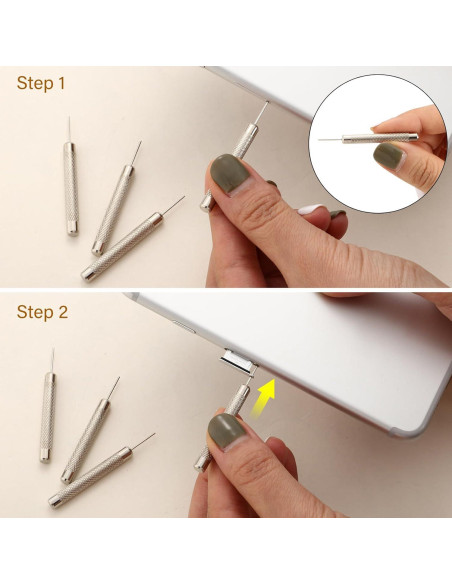 Step 1

Step 2