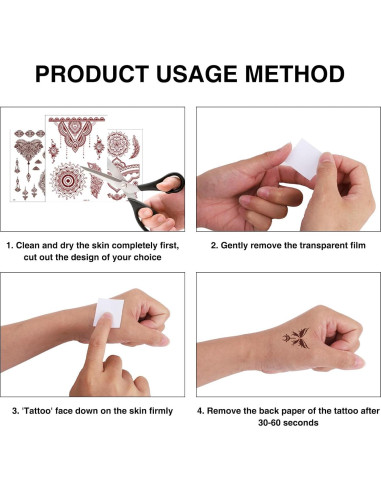 PRODUCT USAGE METHOD

1. Clean and dry the skin completely first, cut out the design of your choice

2. Gently remove the transparent film

3. 'Tattoo' face down on the skin firmly

4. Remove the back paper of the tattoo after 30-60 seconds