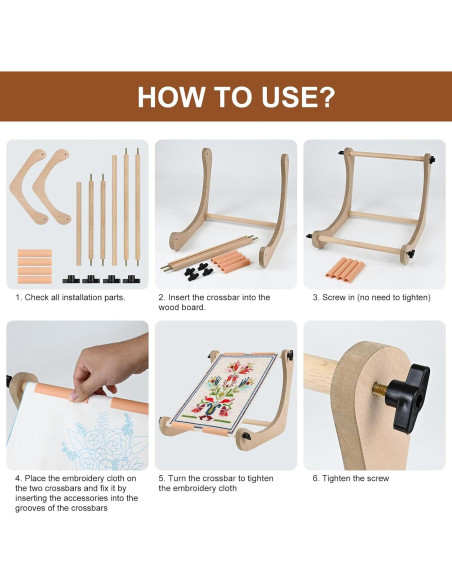 HOW TO USE?

1. Check all installation parts.

2. Insert the crossbar into the wood board.

3. Screw in (no need to tighten)

4. Place the embroidery cloth on the two crossbars and fix it by inserting the accessories into the grooves of the crossbars

5. Turn the crossbar to tighten the embroidery cloth

6. Tighten the screw