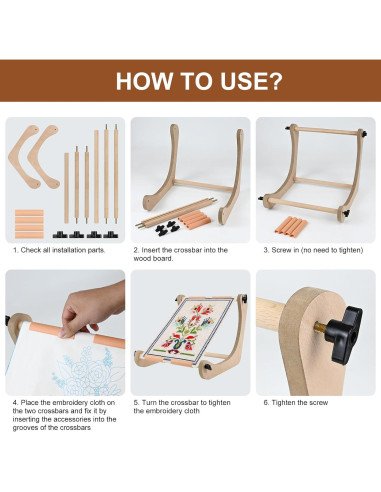 HOW TO USE?

1. Check all installation parts.

2. Insert the crossbar into the wood board.

3. Screw in (no need to tighten)

4. Place the embroidery cloth on the two crossbars and fix it by inserting the accessories into the grooves of the crossbars

5. Turn the crossbar to tighten the embroidery cloth

6. Tighten the screw