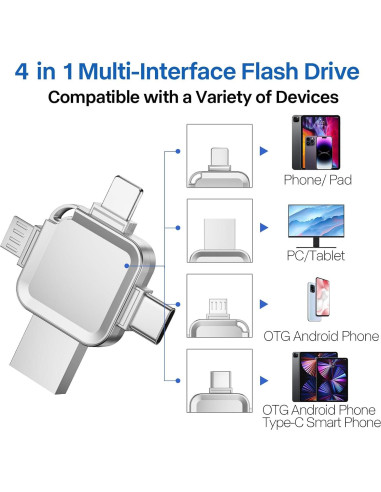 4 in 1 Multi-Interface Flash Drive
Compatible with a Variety of Devices

Phone/ Pad

PC/Tablet

OTG Android Phone

OTG Android Phone
Type-C Smart Phone