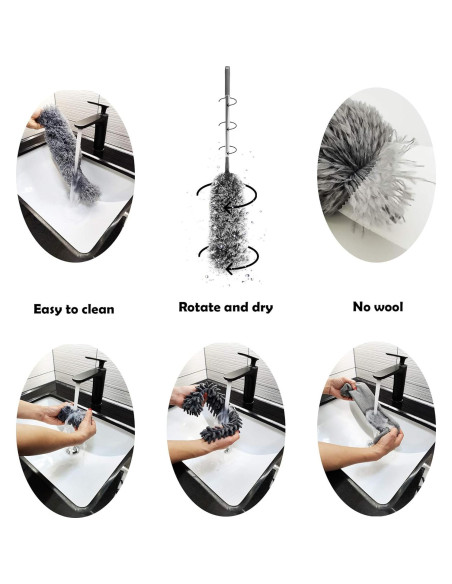 Easy to clean

Rotate and dry

No wool