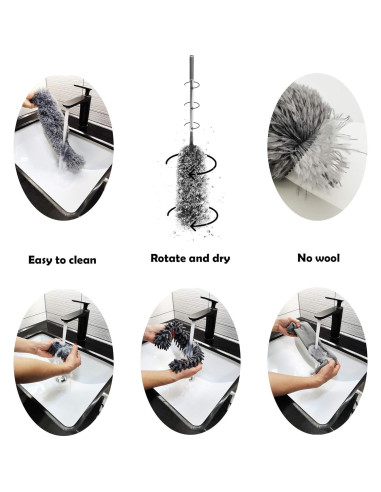 Easy to clean

Rotate and dry

No wool