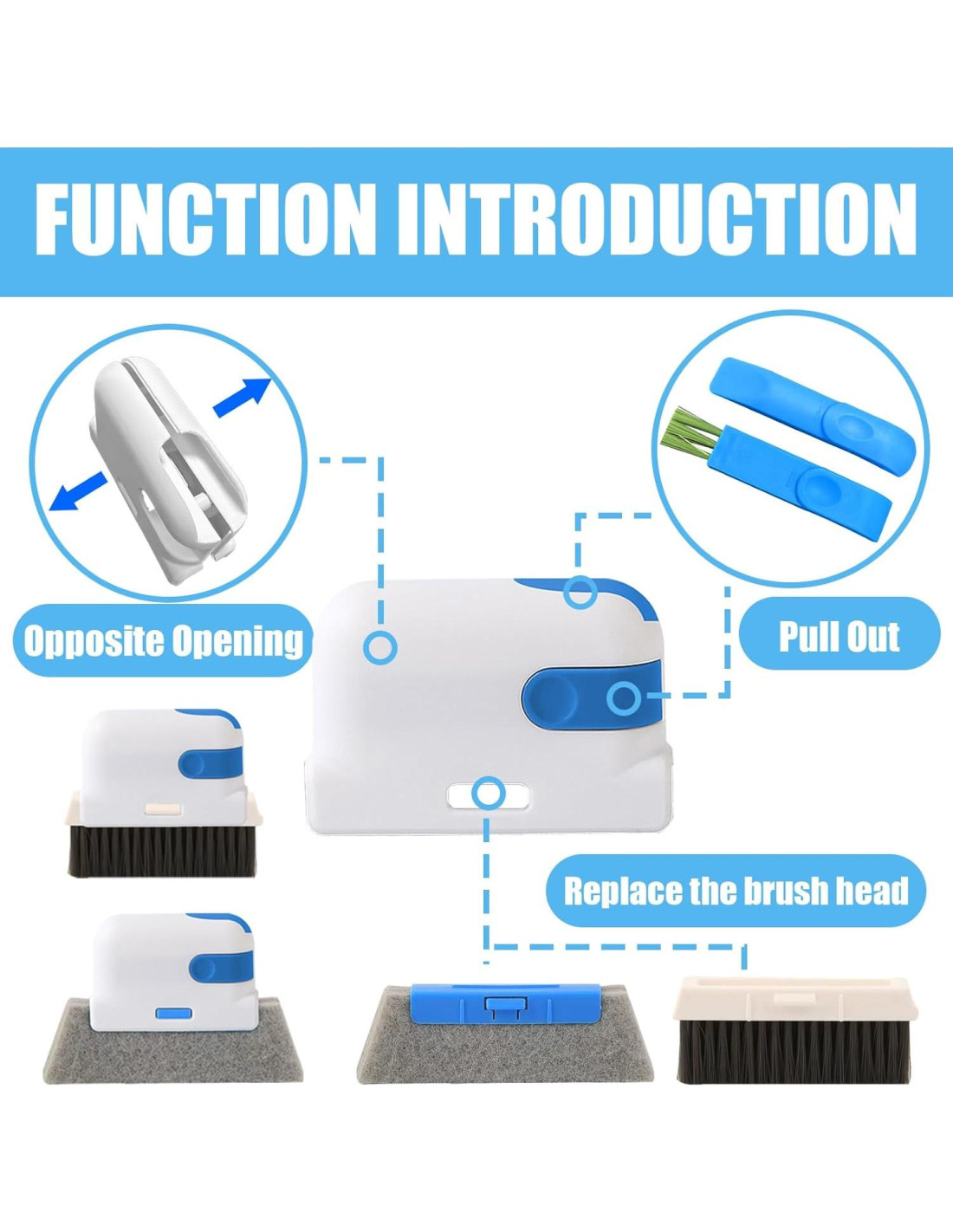 FUNCTION INTRODUCTION

Opposite Opening

Pull Out

Replace the brush head