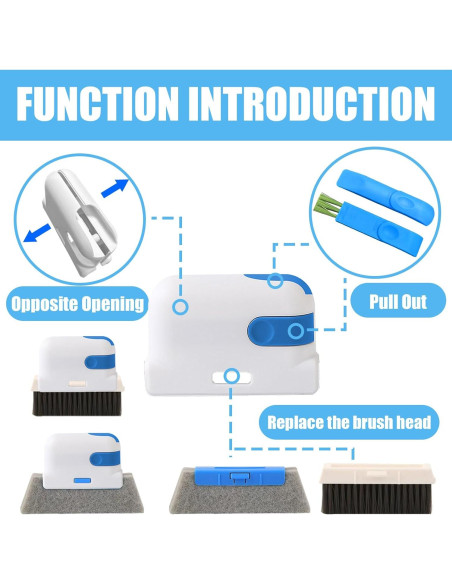 FUNCTION INTRODUCTION

Opposite Opening

Pull Out

Replace the brush head