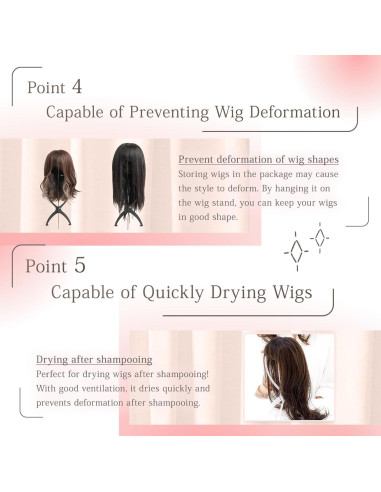 Point 4
Capable of Preventing Wig Deformation

Prevent deformation of wig shapes
Storing wigs in the package may cause the style to deform. By hanging it on the wig stand, you can keep your wigs in good shape.

Point 5
Capable of Quickly Drying Wigs

Drying after shampooing
Perfect for drying wigs after shampooing! With good ventilation, it dries quickly and prevents deformation after shampooing.