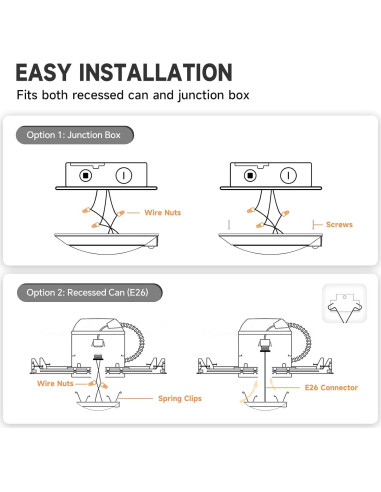 EASY INSTALLATION

Fits both recessed can and junction box

Option 1: Junction Box

Wire Nuts

Screws

Option 2: Recessed Can (E26)

Wire Nuts

Spring Clips

E26 Connector