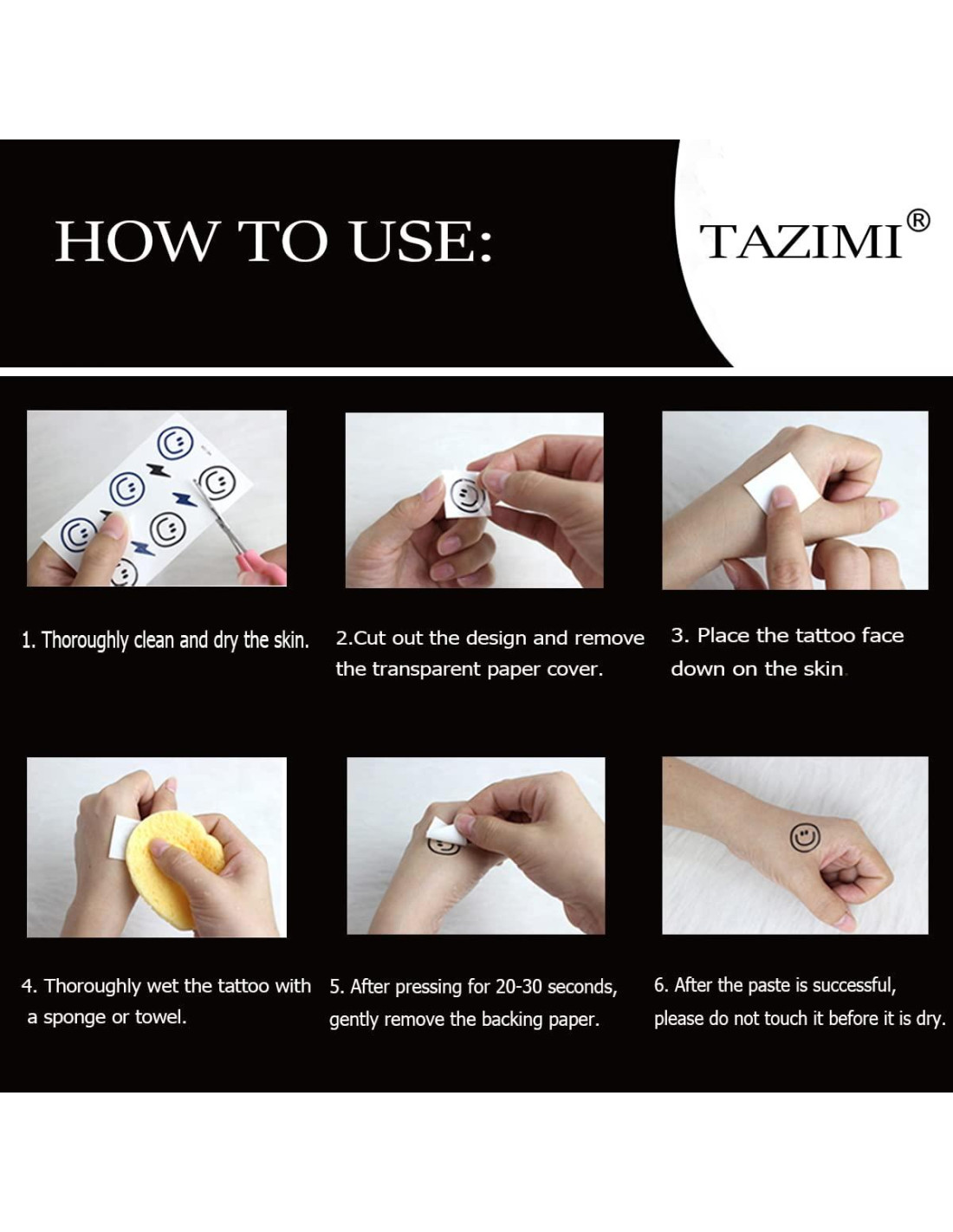 HOW TO USE:

TAZIMI®

1. Thoroughly clean and dry the skin.

2.Cut out the design and remove the transparent paper cover.

3. Place the tattoo face down on the skin.

4. Thoroughly wet the tattoo with a sponge or towel.

5. After pressing for 20-30 seconds, gently remove the backing paper.

6. After the paste is successful, please do not touch it before it is dry.