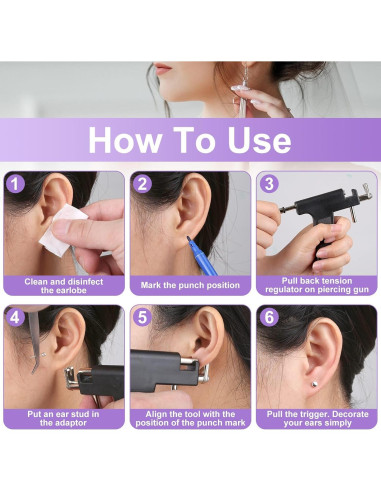 How To Use

1
Clean and disinfect the earlobe

2
Mark the punch position

3
Pull back tension regulator on piercing gun

4
Put an ear stud in the adaptor

5
Align the tool with the position of the punch mark

6
Pull the trigger. Decorate your ears simply