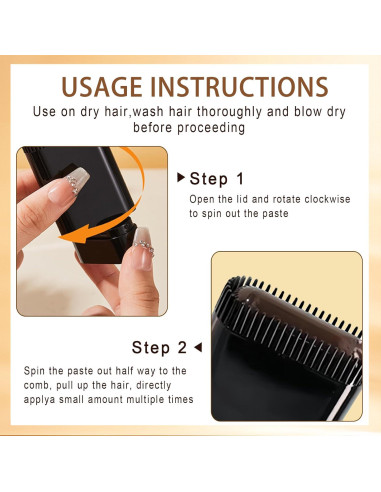 USAGE INSTRUCTIONS

Use on dry hair,wash hair thoroughly and blow dry before proceeding

Step 1

Open the lid and rotate clockwise to spin out the paste

Step 2

Spin the paste out half way to the comb, pull up the hair, directly applya small amount multiple times