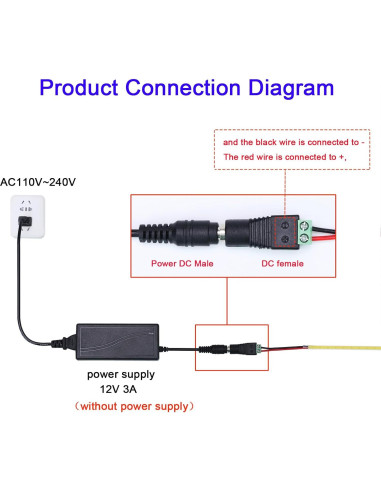 Product Connection Diagram

and the black wire is connected to -
The red wire is connected to +,

AC110V~240V

Power DC Male

DC female

power supply
12V 3A
（without power supply）